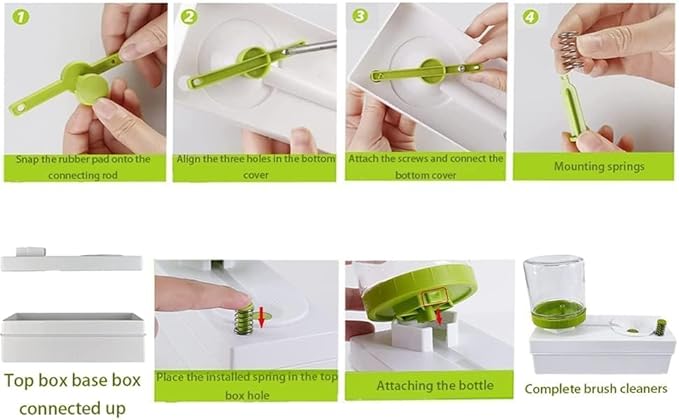 1
Snap the rubber pad onto the connecting rod

2
Align the three holes in the bottom cover

3
Attach the screws and connect the bottom cover

4
Mounting springs

Top box base box connected up

Place the installed spring in the top box hole

Attaching the bottle

Complete brush cleaners